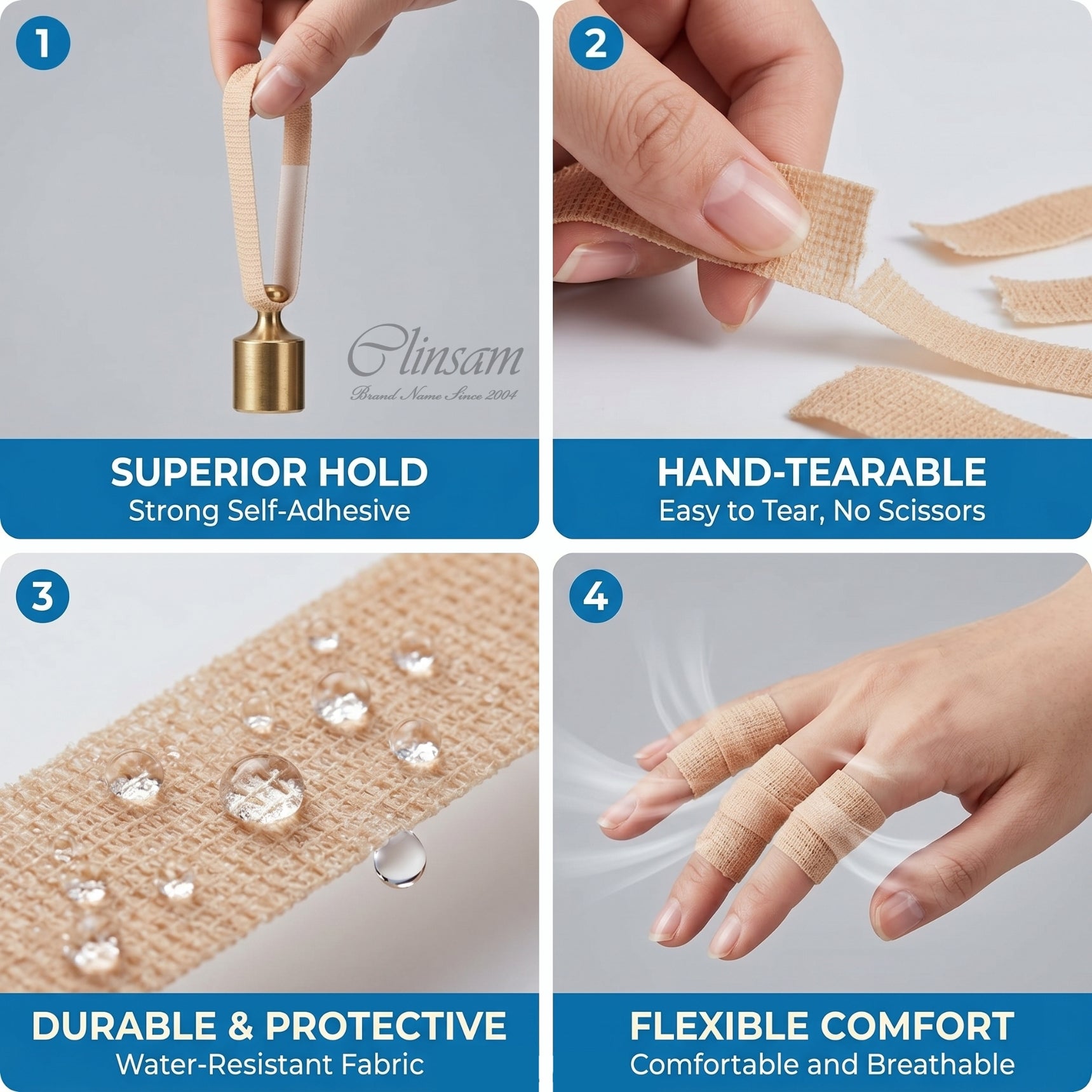 1

Clinsam
Brand Name Since 2004

SUPERIOR HOLD
Strong Self-Adhesive

2

HAND-TEARABLE
Easy to Tear, No Scissors

3

DURABLE & PROTECTIVE
Water-Resistant Fabric

4

FLEXIBLE COMFORT
Comfortable and Breathable